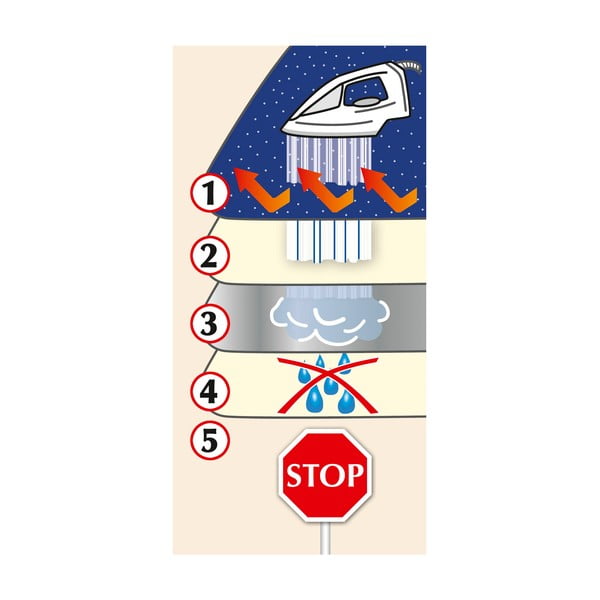 1
2
3
4
5
STOP