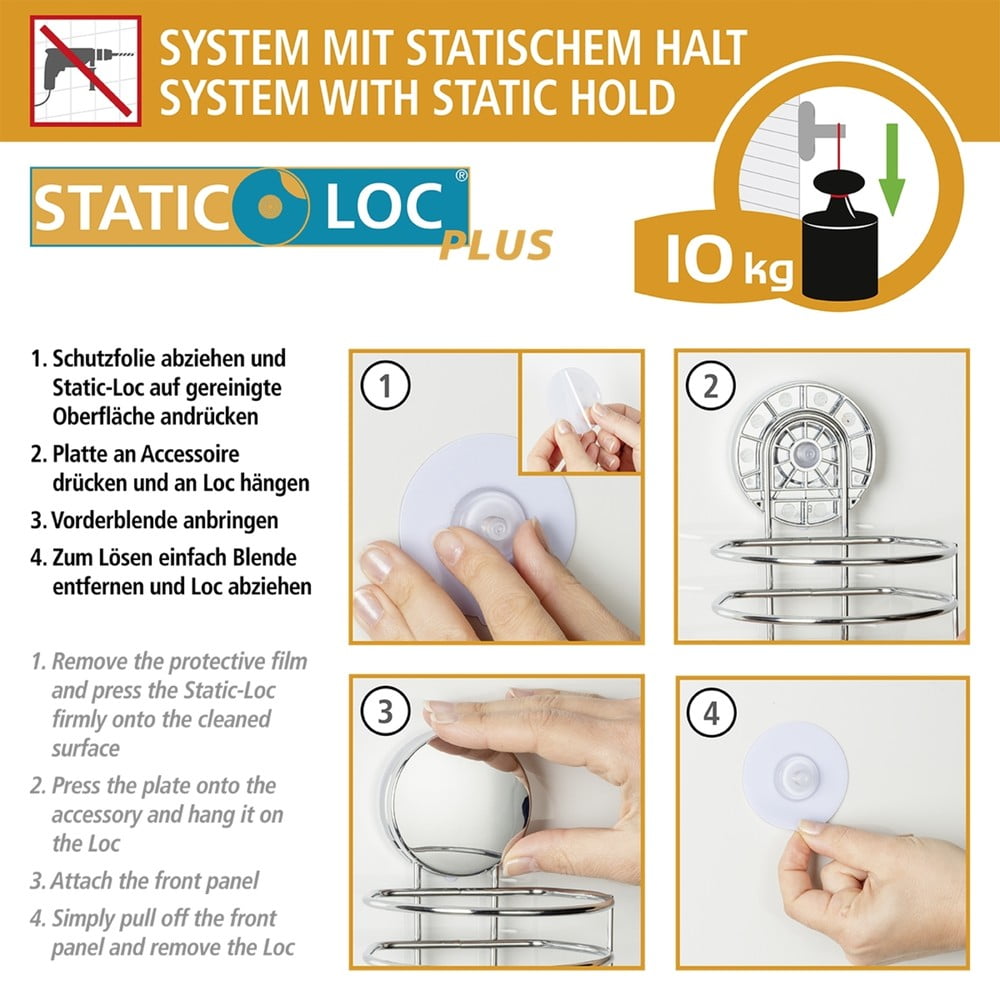 SYSTEM MIT STATISCHEM HALT
SYSTEM WITH STATIC HOLD

STATIC LOC®
PLUS

10 kg

1. Schutzfolie abziehen und Static-Loc auf gereinigte Oberfläche andrücken
2. Platte an Accessoire drücken und an Loc hängen
3. Vorderblende anbringen
4. Zum Lösen einfach Blende entfernen und Loc abziehen

1. Remove the protective film and press the Static-Loc firmly onto the cleaned surface
2. Press the plate onto the accessory and hang it on the Loc
3. Attach the front panel
4. Simply pull off the front panel and remove the Loc

1

2

3

4